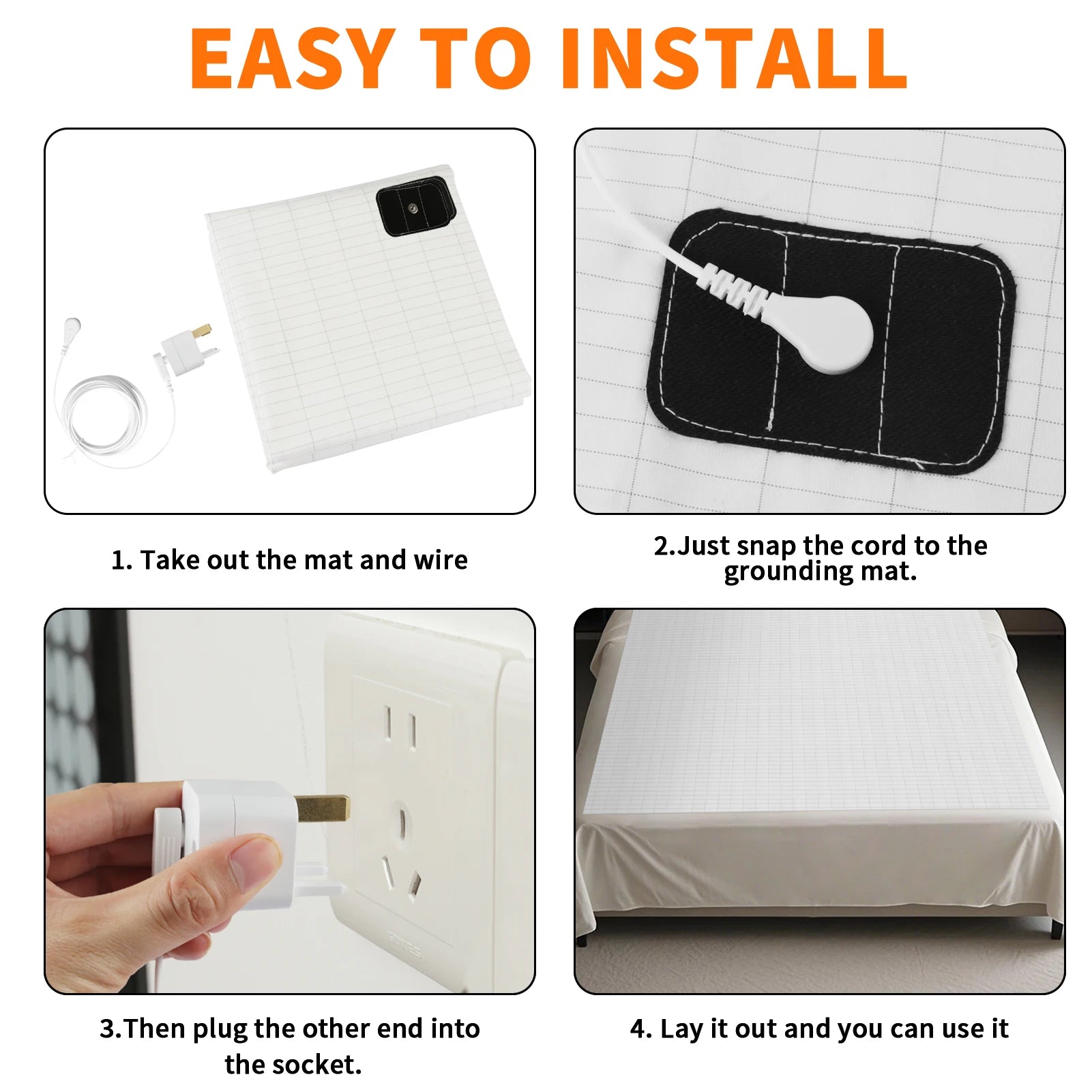 EASY TO INSTALL

1. Take out the mat and wire

2.Just snap the cord to the grounding mat.

3.Then plug the other end into the socket.

4. Lay it out and you can use it